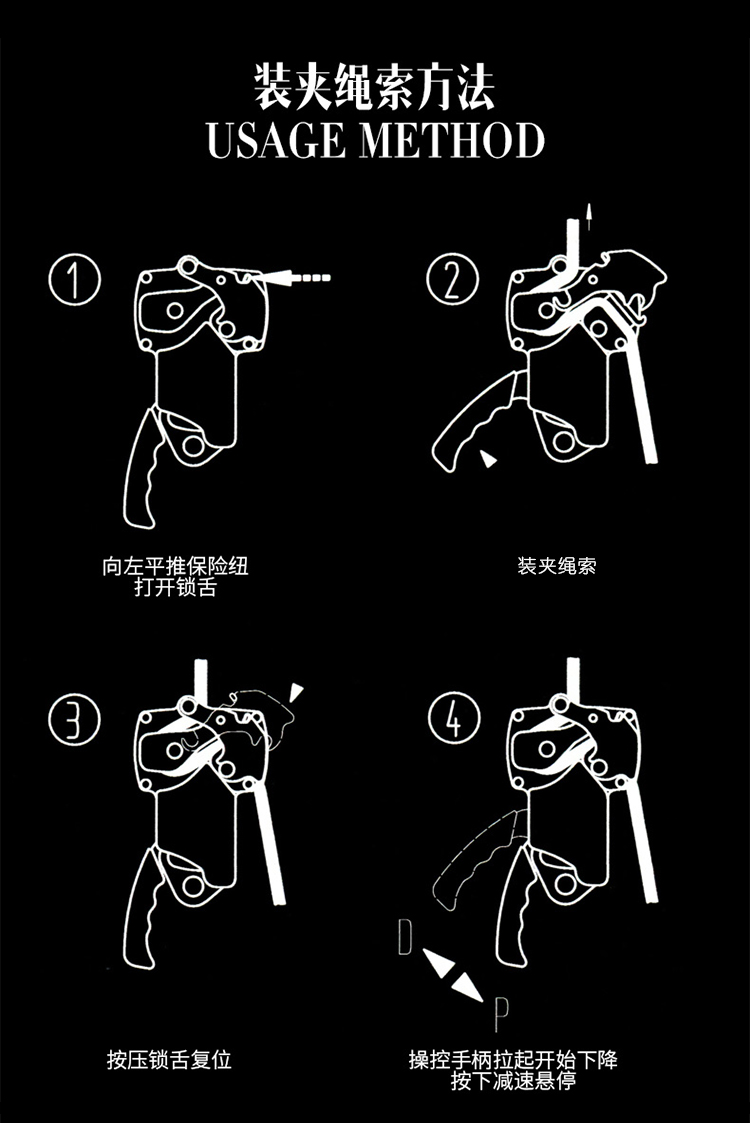 装夹绳索方法
USAGE METHOD

1

向左平推保险纽
打开锁舌

2

装夹绳索

3

按压锁舌复位

4

D

P

操控手柄拉起开始下降
按下减速悬停